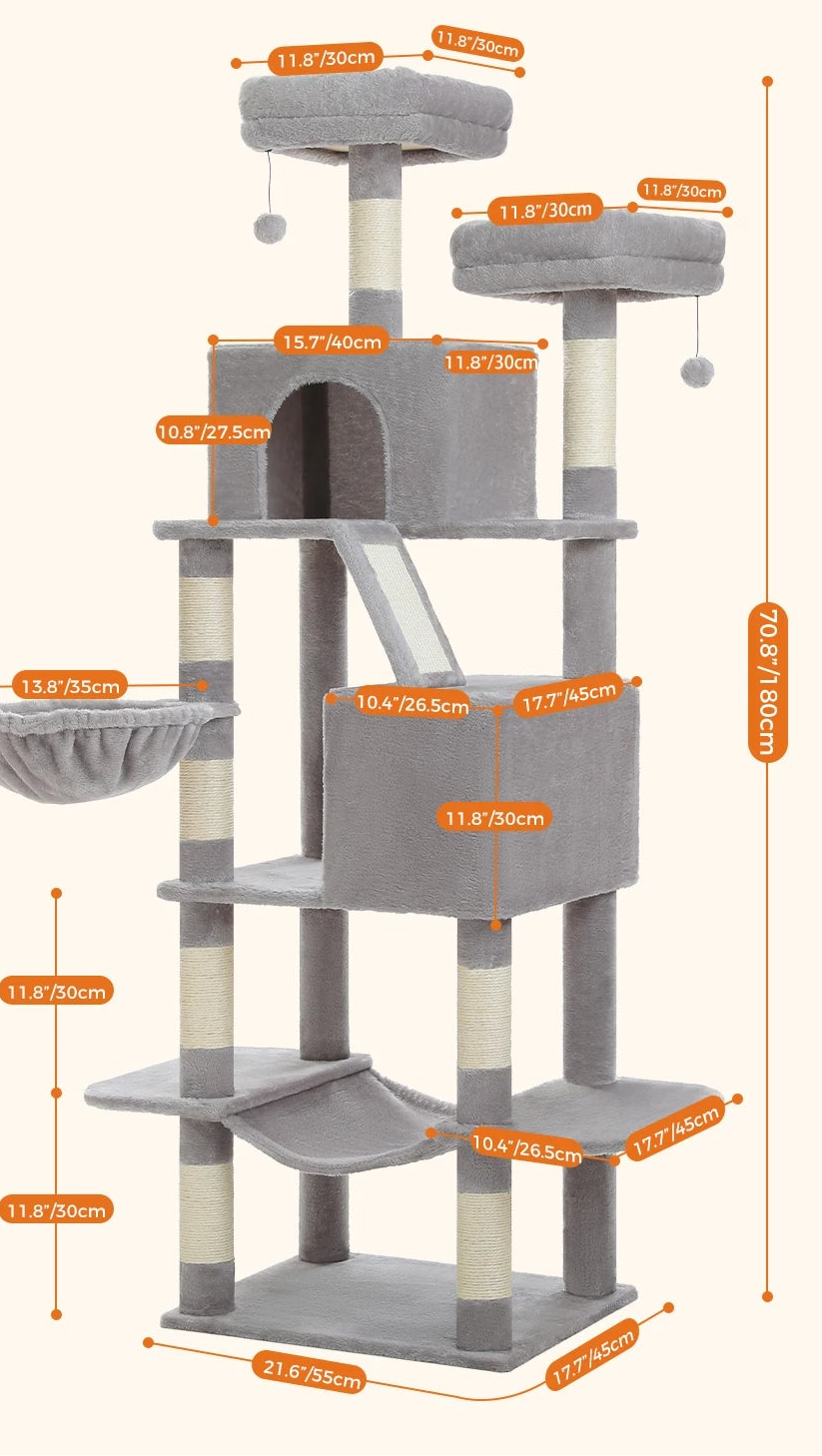 11.8"/30cm
11.8"/30cm
11.8"/30cm
11.8"/30cm
15.7"/40cm
11.8"/30cm
10.8"/27.5cm
70.8"/180cm
13.8"/35cm
10.4"/26.5cm
17.7"/45cm
11.8"/30cm
11.8"/30cm
10.4"/26.5cm
17.7"/45cm
11.8"/30cm
21.6"/55cm
17.7"/45cm