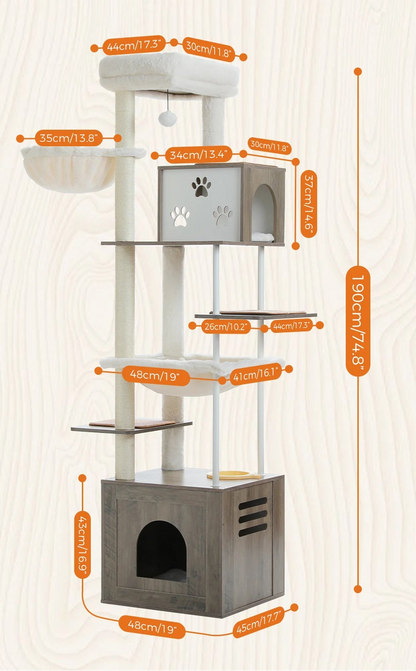 44cm/17.3"
30cm/11.8"
35cm/13.8"
34cm/13.4"
30cm/11.8"
37cm/14.6"
190cm/74.8"
26cm/10.2"
44cm/17.3"
48cm/19"
41cm/16.1"
43cm/16.9"
48cm/19"
45cm/17.7"